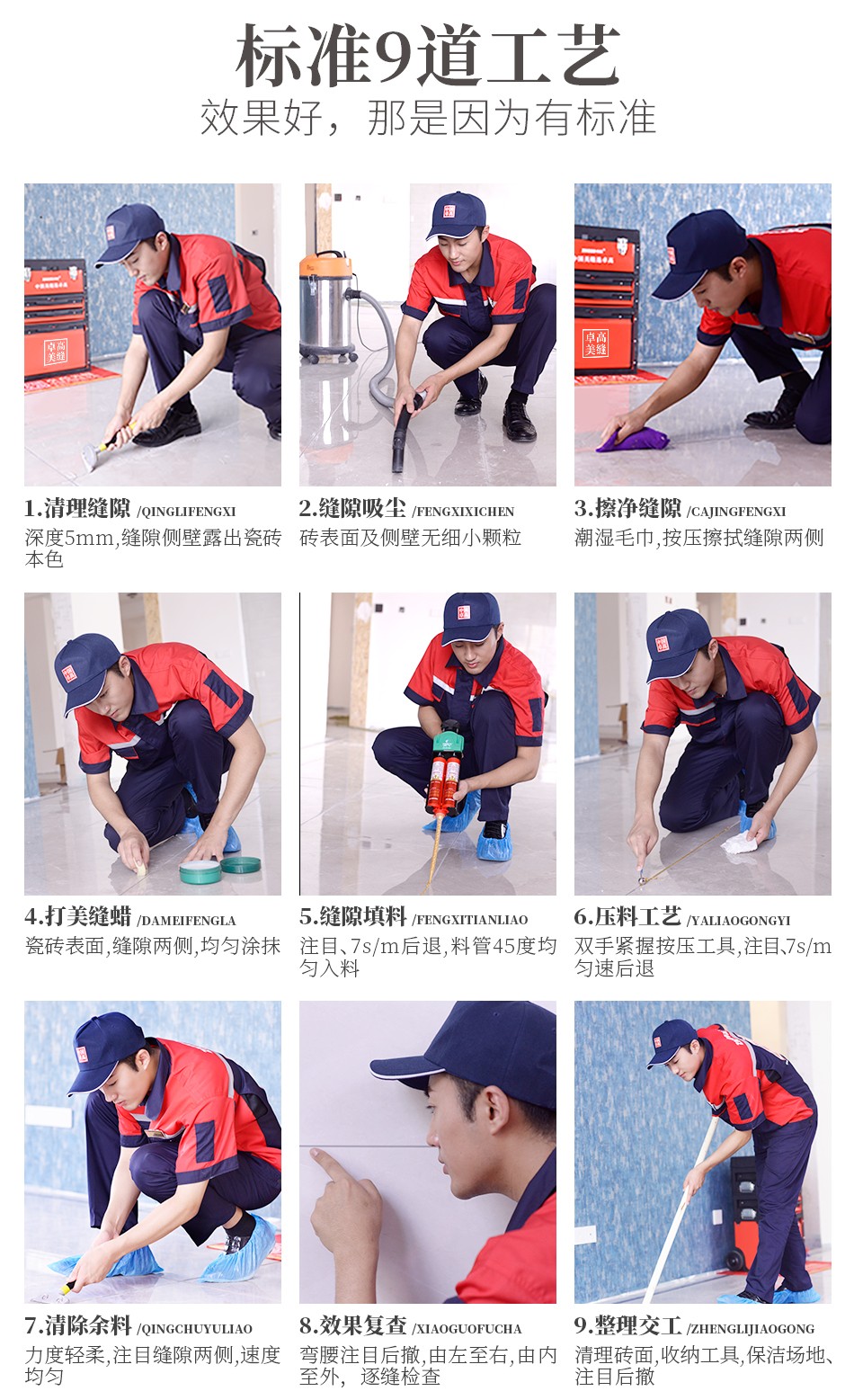 标准9道工艺
效果好，那是因为有标准

卓高美缝

卓高美缝

1.清理缝隙 /QINGLIFENGXI
深度5mm,缝隙侧壁露出瓷砖本色

2.缝隙吸尘 /FENGXIXICHEN
砖表面及侧壁无细小颗粒

3.擦净缝隙 /CAJINGFENGXI
潮湿毛巾,按压擦拭缝隙两侧

4.打美缝蜡 /DAMEIFENGLA
瓷砖表面,缝隙两侧,均匀涂抹

5.缝隙填料 /FENGXITIANLIAO
注目、7s/m后退,料管45度均匀入料

6.压料工艺 /YALIAOGONGYI
双手紧握按压工具,注目,7s/m匀速后退

7.清除余料 /QINGCHUYULIAO
力度轻柔,注目缝隙两侧,速度均匀

8.效果复查 /XIAOGUOFUCHA
弯腰注目后撤,由左至右,由内至外，逐缝检查

9.整理交工 /ZHENGLIJIAOGONG
清理砖面,收纳工具,保洁场地、注目后撤